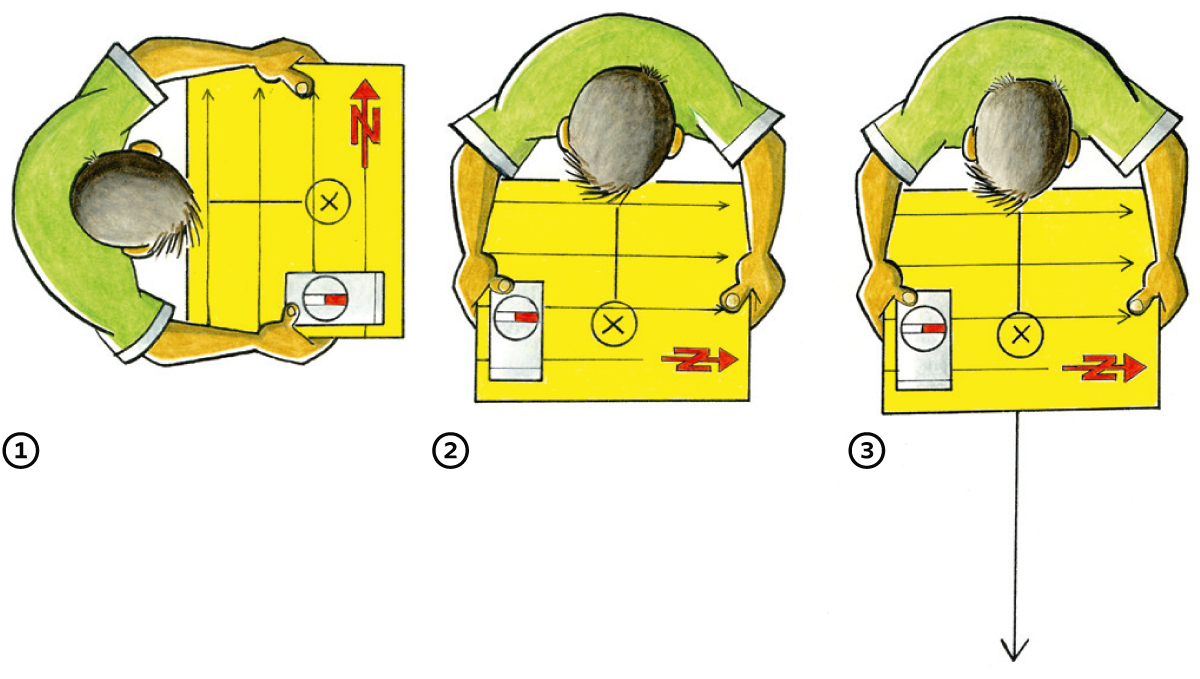 N

N

N

1

2

3